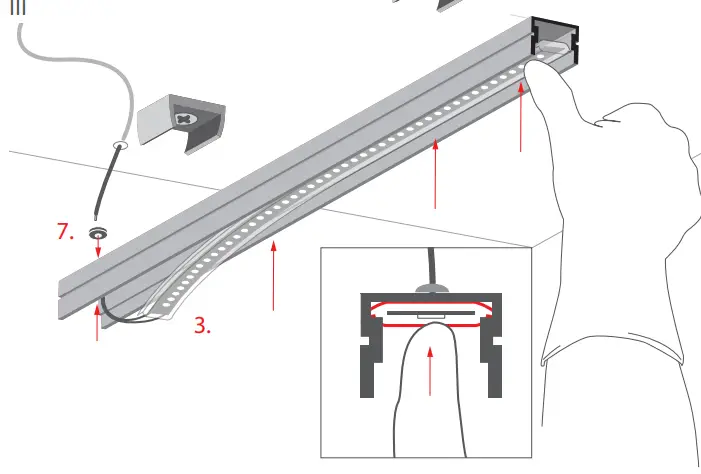 7.

3.