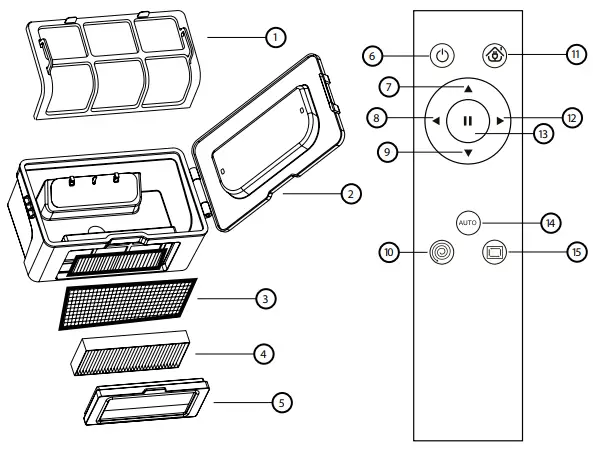 1
2
3
4
5
6
11
7
8
12
13
9
AUTO
14
10
15