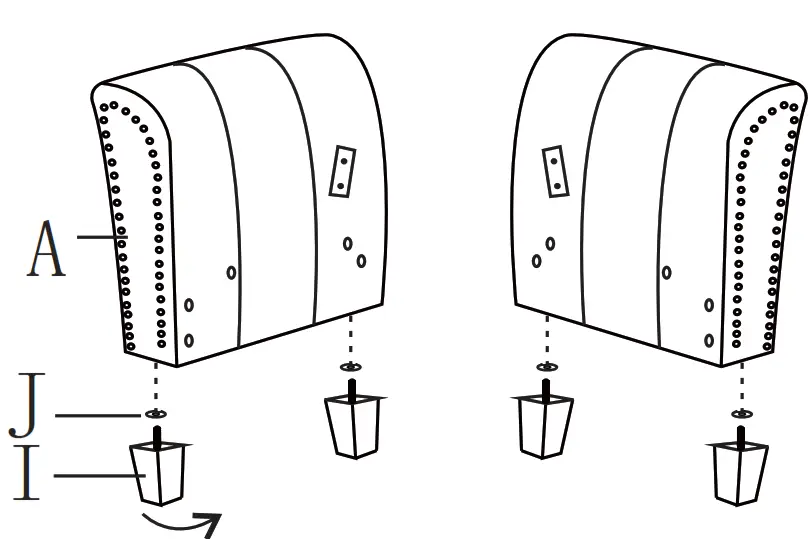 A
J
I