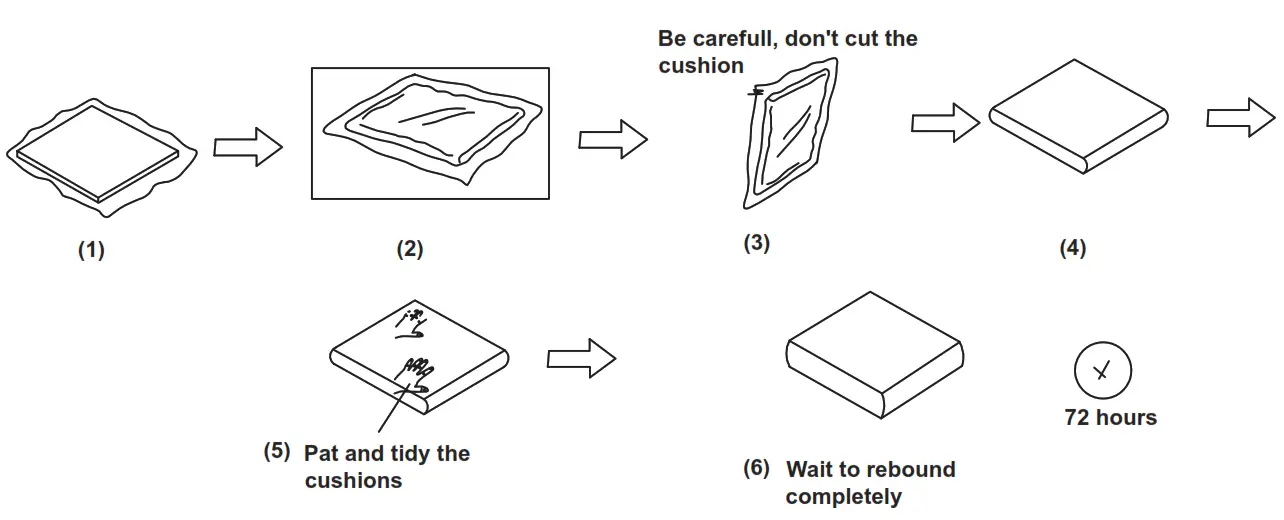 Be carefull, don't cut the cushion

(1)

(2)

(3)

(4)

(5) Pat and tidy the cushions

(6) Wait to rebound completely

72 hours