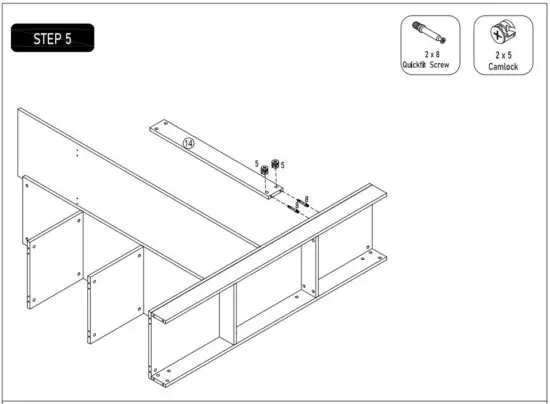 STEP 5

2 x 8
Quickfit Screw

2 x 5
Camlock

14

5

5

8

8