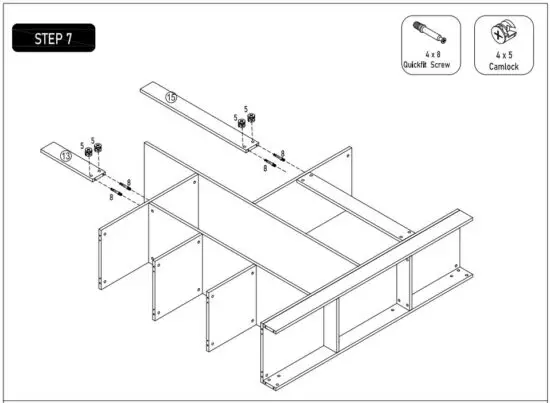 STEP 7

4 x 8
Quickfit Screw

4 x 5
Camlock

15

5
5

8
8

13

5
5

8
8