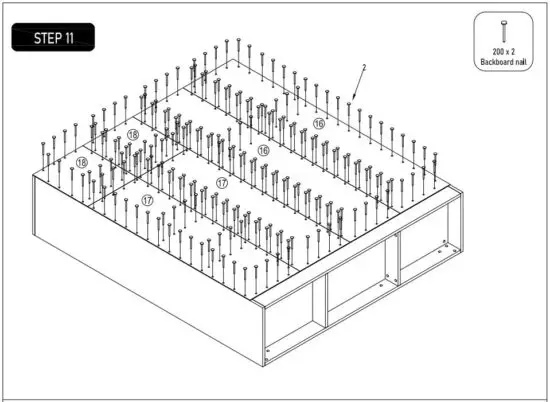 STEP 11

200 x 2
Backboard nail

2

⑯

⑯

⑱

⑱

⑰

⑰