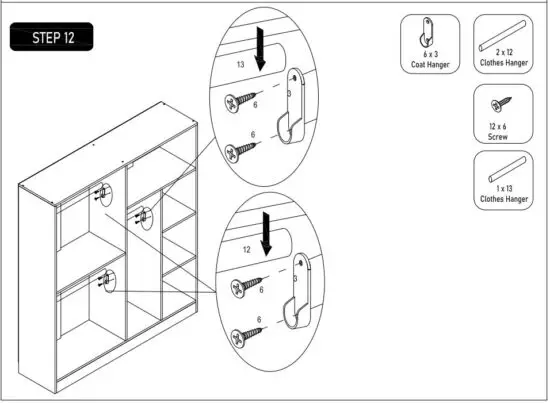 STEP 12

13
6
3
6

12
6
3
6

6 x 3
Coat Hanger

2 x 12
Clothes Hanger

12 x 6
Screw

1 x 13
Clothes Hanger