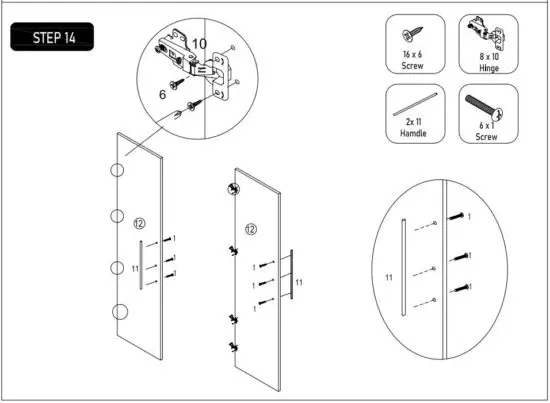 STEP 14

10

6

16 x 6
Screw

8 x 10
Hinge

2x 11
Hamdle

6 x 1
Screw

12

11

1
1
1

12

1
1
1

11

11

1
1
1