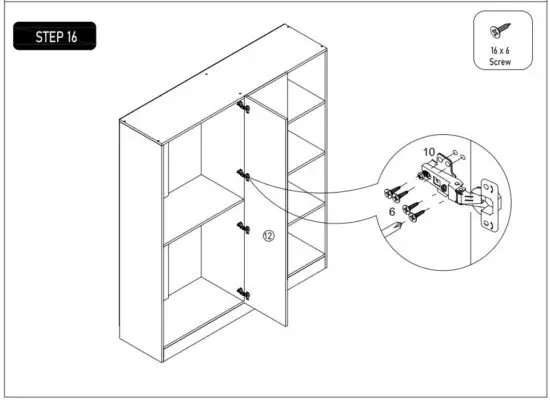 STEP 16

16 x 6
Screw

12

10

6