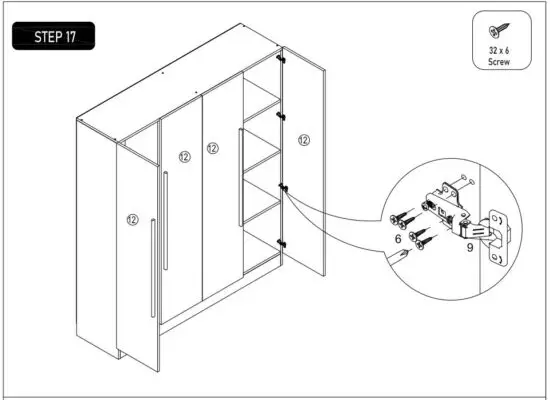 STEP 17

32 x 6
Screw

12

12

12

12

6

9