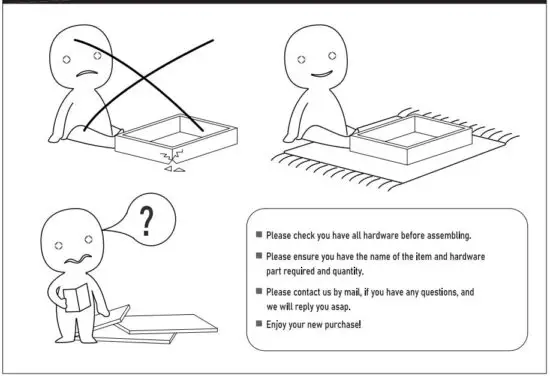 ?

■ Please check you have all hardware before assembling.

■ Please ensure you have the name of the item and hardware part required and quantity.

■ Please contact us by mail, if you have any questions, and we will reply you asap.

■ Enjoy your new purchase!