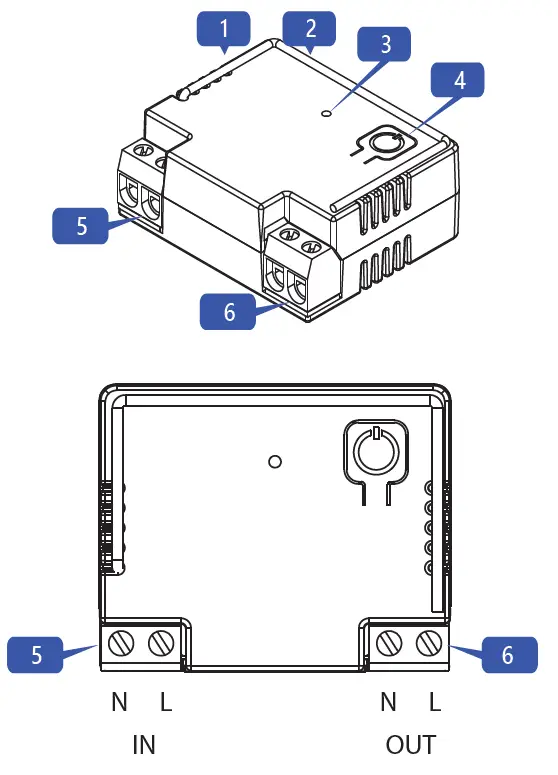 1
2
3
4
5
6

5
6
N L
IN
N L
OUT