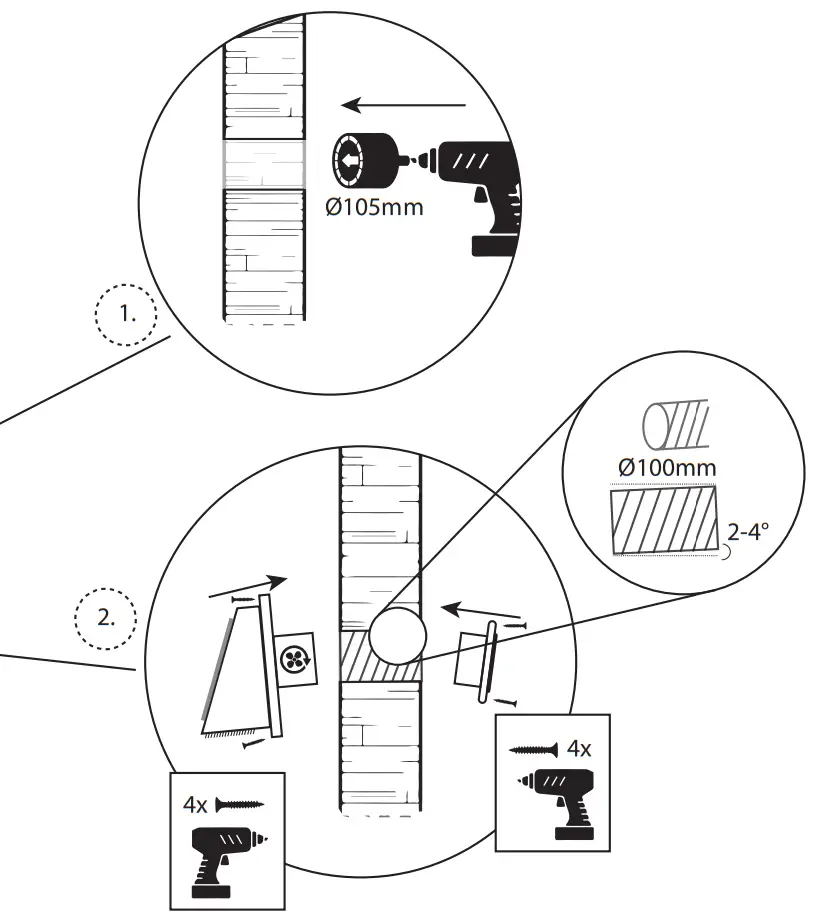 Ø105mm

1.

Ø100mm

2-4°

2.

4x

4x