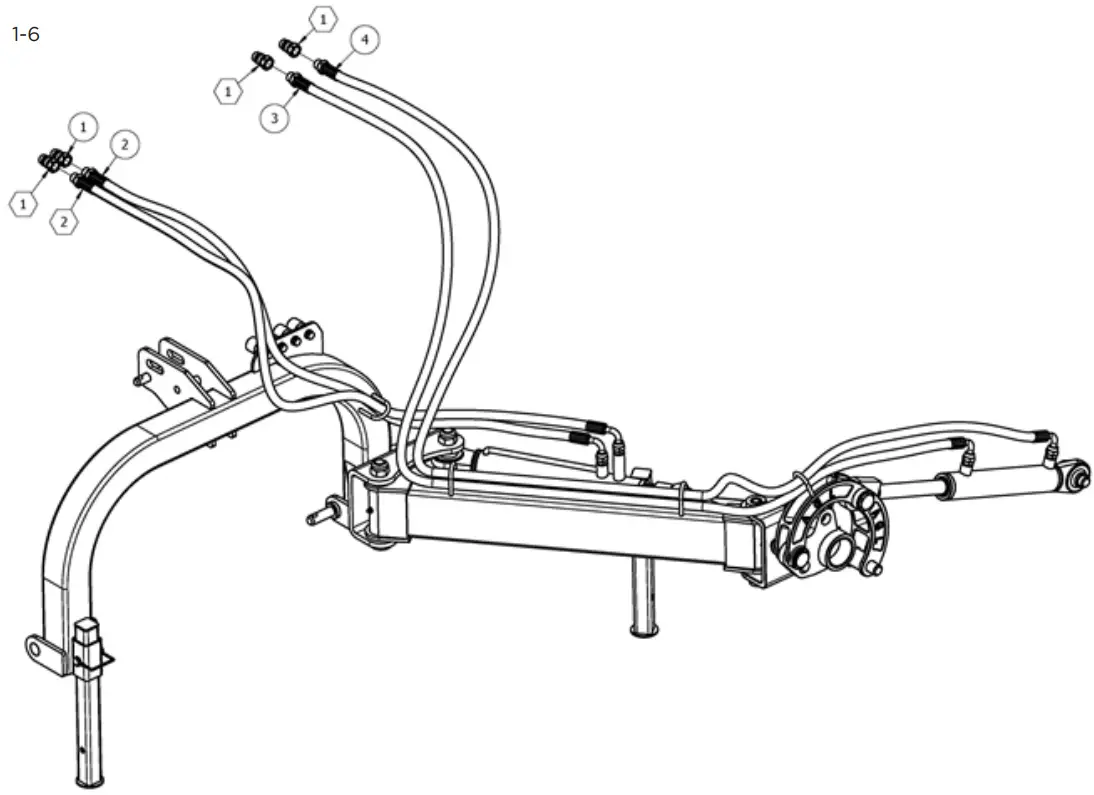 1-6

1
4
1
3
1
2
1
2