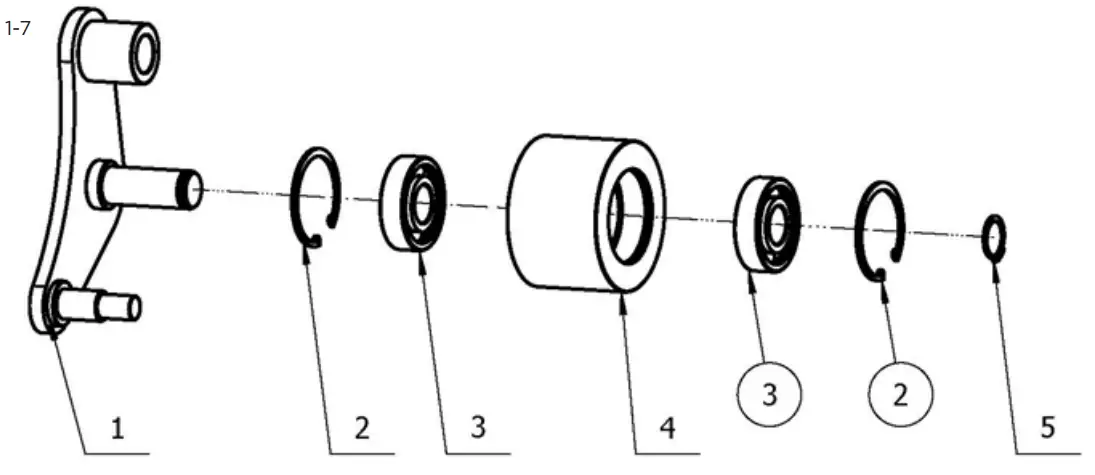 1-7

1
2
3
4
3
2
5