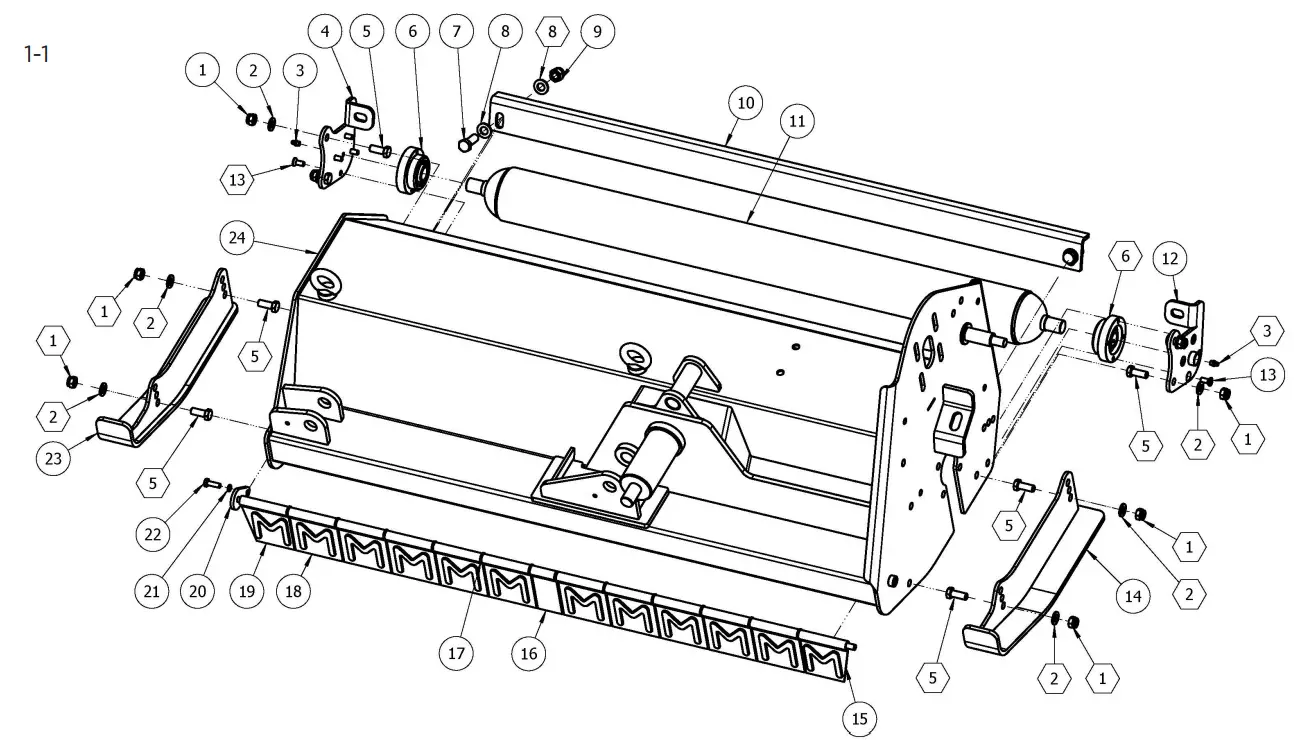 1-1

1 2 3 4 5 6 7 8 8 9 10 11 13 24 1 2 5 1 2 23 5 22 21 20 19 18 17 16 15 6 12 3 13 5 2 1 5 1 2 14 5 2 1