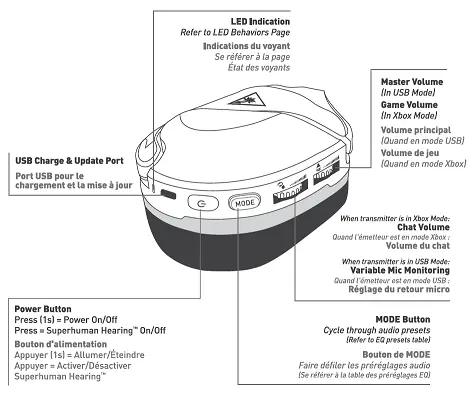 LED Indication
Refer to LED Behaviors Page

Indications du voyant
Se référer à la page
État des voyants

Master Volume
(In USB Mode)
Game Volume
(In Xbox Mode)

Volume principal
(Quand en mode USB)
Volume de jeu
(Quand en mode Xbox)

USB Charge & Update Port

Port USB pour le chargement et la mise à jour

MODE

When transmitter is in Xbox Mode:
Chat Volume
Quand l'émetteur est en mode Xbox :
Volume du chat

When transmitter is in USB Mode:
Variable Mic Monitoring
Quand l'émetteur est en mode USB :
Réglage du retour micro

Power Button
Press (1s) = Power On/Off
Press = Superhuman Hearing™ On/Off

Bouton d'alimentation
Appuyer (1s) = Allumer/Éteindre
Appuyer = Activer/Désactiver Superhuman Hearing™

MODE Button
Cycle through audio presets
(Refer to EQ presets table)

Bouton de MODE
Faire défiler les préréglages audio
(Se référer à la table des préréglages EQ)