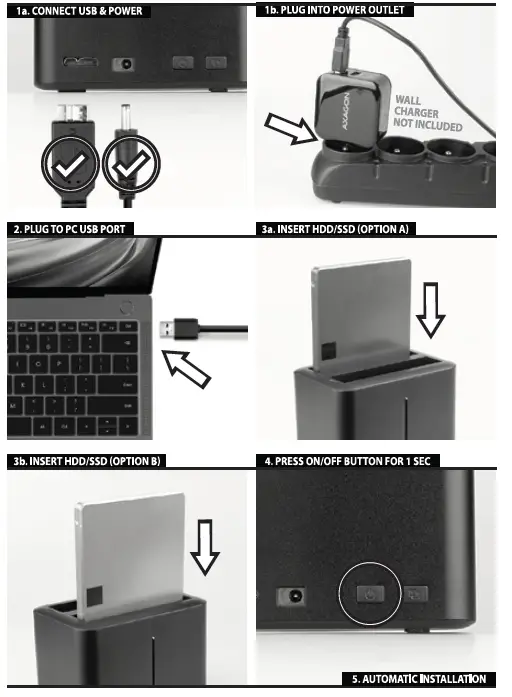 1a. CONNECT USB & POWER

1b. PLUG INTO POWER OUTLET

AXAGON

WALL CHARGER NOT INCLUDED

2. PLUG TO PC USB PORT

3a. INSERT HDD/SSD (OPTION A)

3b. INSERT HDD/SSD (OPTION B)

4. PRESS ON/OFF BUTTON FOR 1 SEC

5. AUTOMATIC INSTALLATION