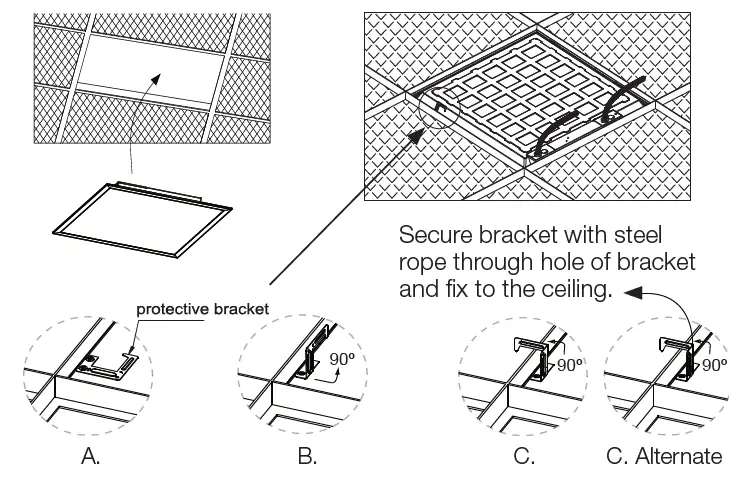 Secure bracket with steel rope through hole of bracket and fix to the ceiling.

protective bracket

90º

90º

90º

A.

B.

C.

C. Alternate