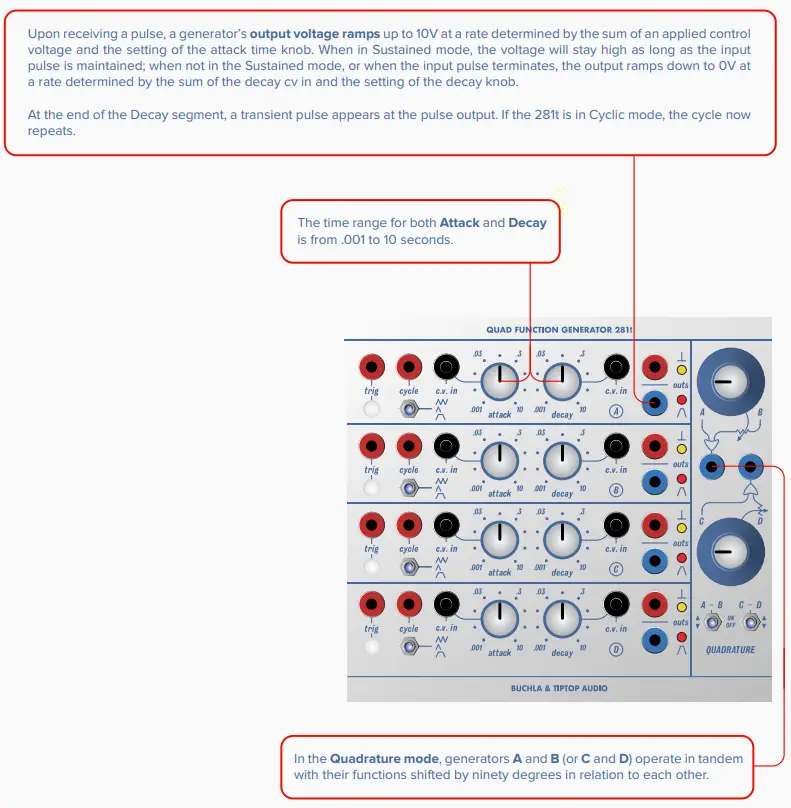 Upon receiving a pulse, a generator's **output voltage ramps** up to 10V at a rate determined by the sum of an applied control voltage and the setting of the attack time knob. When in Sustained mode, the voltage will stay high as long as the input pulse is maintained; when not in the Sustained mode, or when the input pulse terminates, the output ramps down to 0V at a rate determined by the sum of the decay cv in and the setting of the decay knob.

At the end of the Decay segment, a transient pulse appears at the pulse output. If the 281t is in Cyclic mode, the cycle now repeats.

The time range for both **Attack** and **Decay** is from .001 to 10 seconds.

QUAD FUNCTION GENERATOR 281t

trig cycle c.v. in .03 .3 .001 attack 10 .03 .3 .001 decay 10 c.v. in A outs

trig cycle c.v. in .03 .3 .001 attack 10 .03 .3 .001 decay 10 c.v. in B outs

trig cycle c.v. in .03 .3 .001 attack 10 .03 .3 .001 decay 10 c.v. in C outs

trig cycle c.v. in .03 .3 .001 attack 10 .03 .3 .001 decay 10 c.v. in D outs

A B C D

A – B ON OFF C – D

QUADRATURE

BUCHLA & TIPTOP AUDIO

In the **Quadrature mode**, generators **A** and **B** (or **C** and **D**) operate in tandem with their functions shifted by ninety degrees in relation to each other.