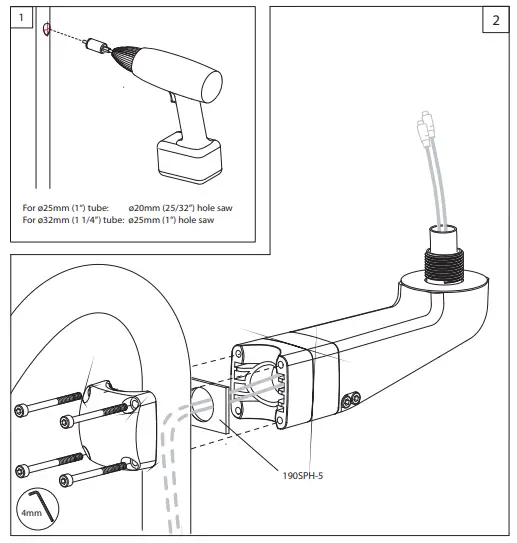 1

For ø25mm (1") tube: ø20mm (25/32") hole saw
For ø32mm (1 1/4") tube: ø25mm (1") hole saw

2

190SPH-5

4mm