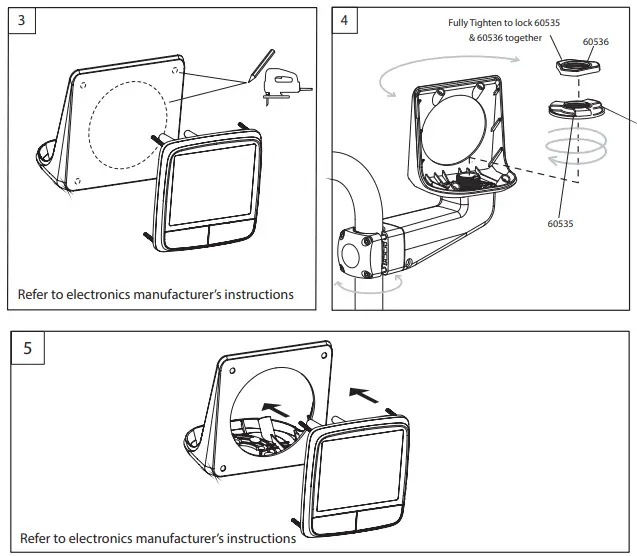 3

Refer to electronics manufacturer's instructions

4

Fully Tighten to lock 60535 & 60536 together

60536

60535

5

Refer to electronics manufacturer's instructions