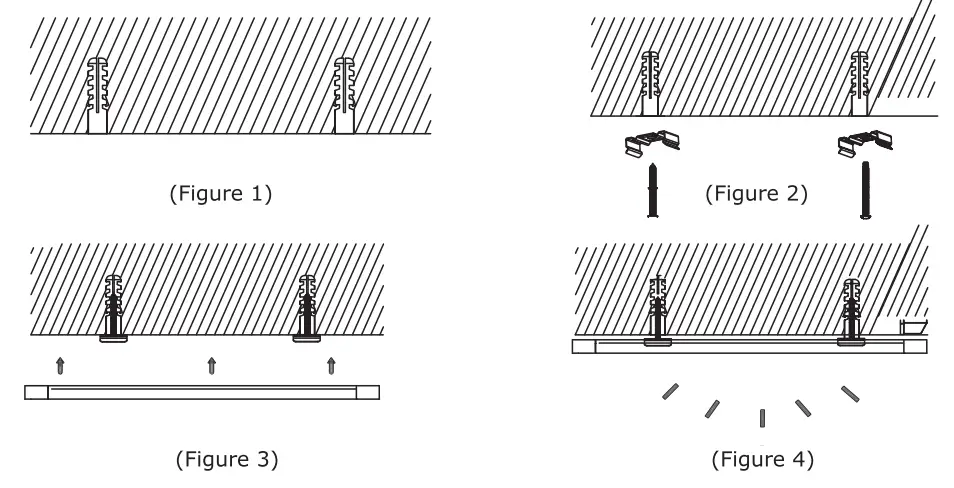 (Figure 1)

(Figure 2)

(Figure 3)

(Figure 4)