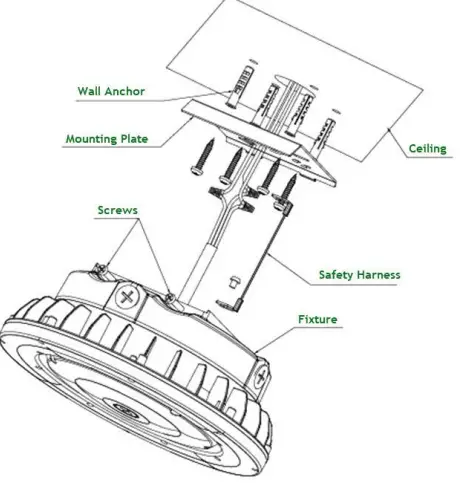 Wall Anchor

Mounting Plate

Ceiling

Screws

Safety Harness

Fixture