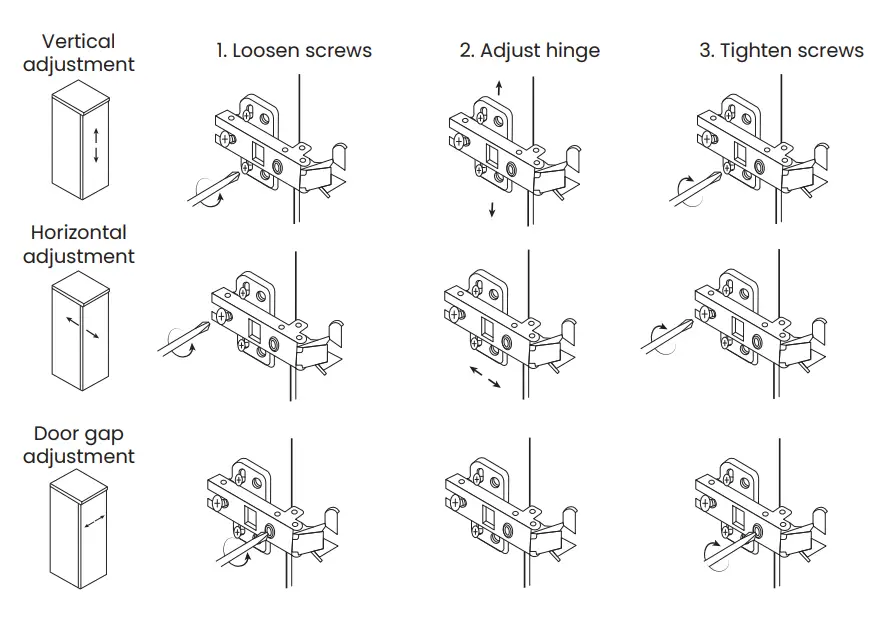 Vertical adjustment

1. Loosen screws

2. Adjust hinge

3. Tighten screws

Horizontal adjustment

Door gap adjustment