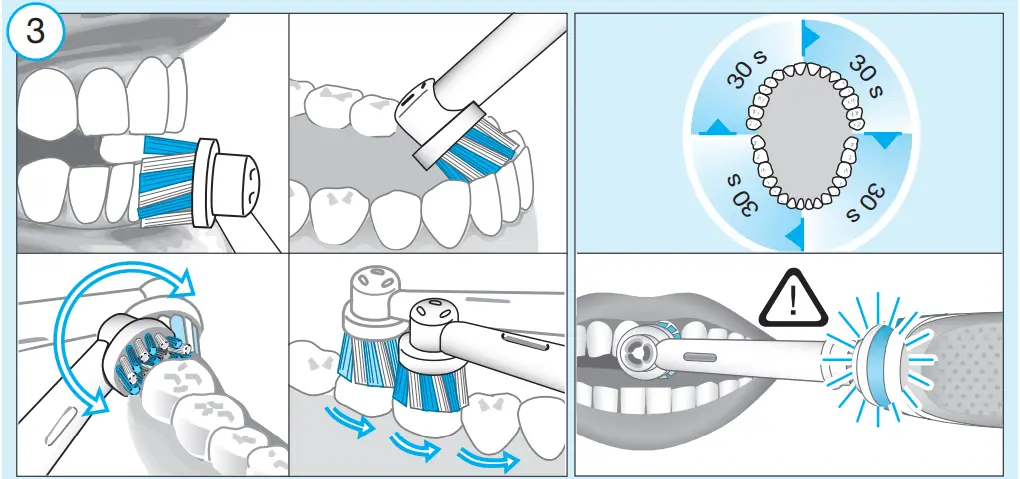 3

30 s
30 s
30 s
30 s

!