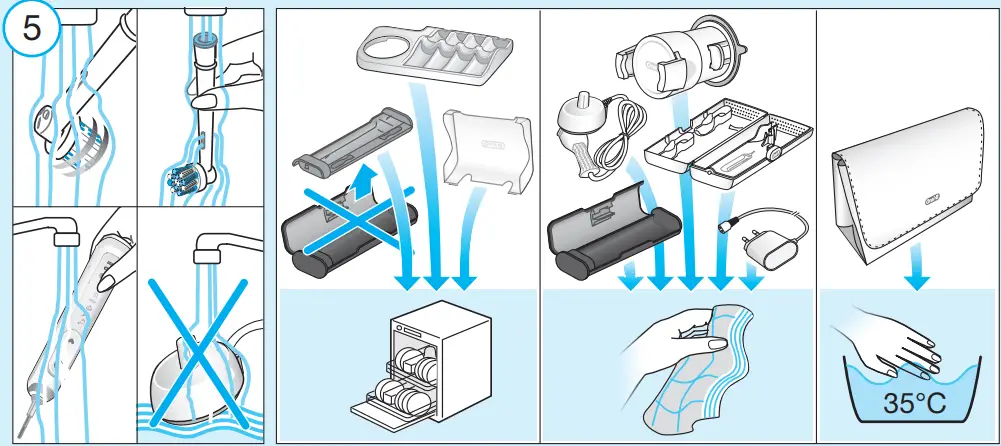 5

35°C