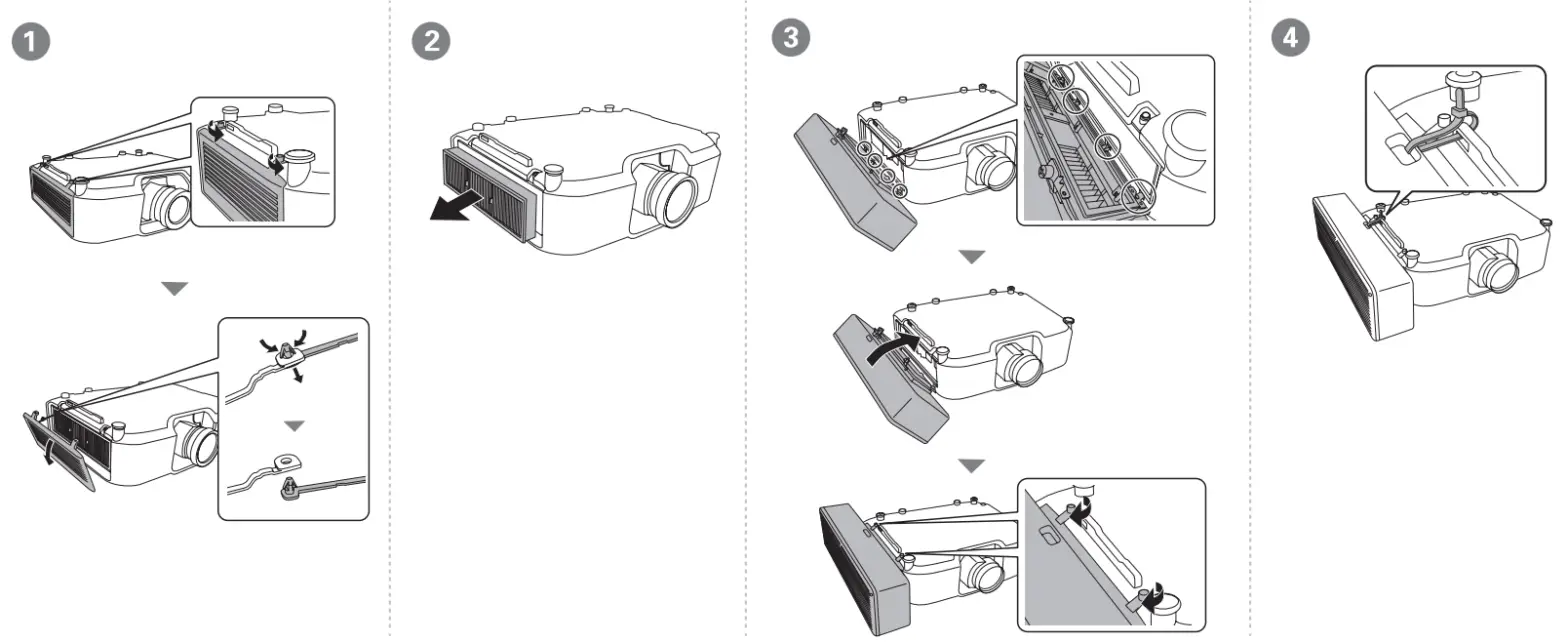 1

2

3

4