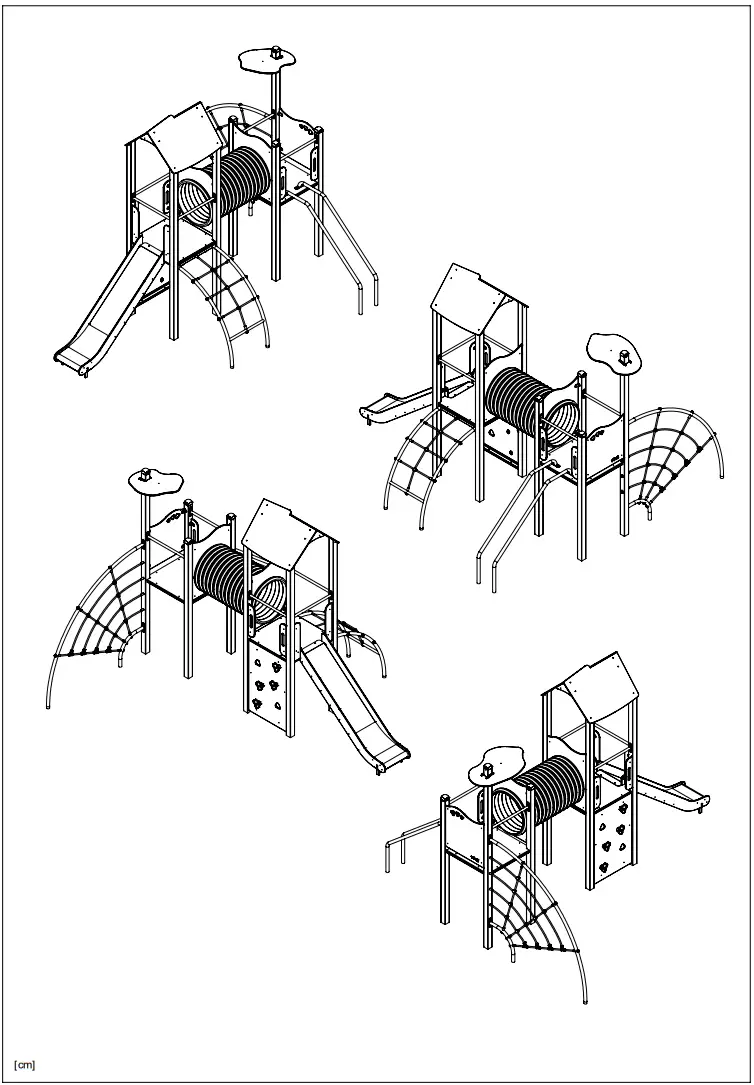 [cm]