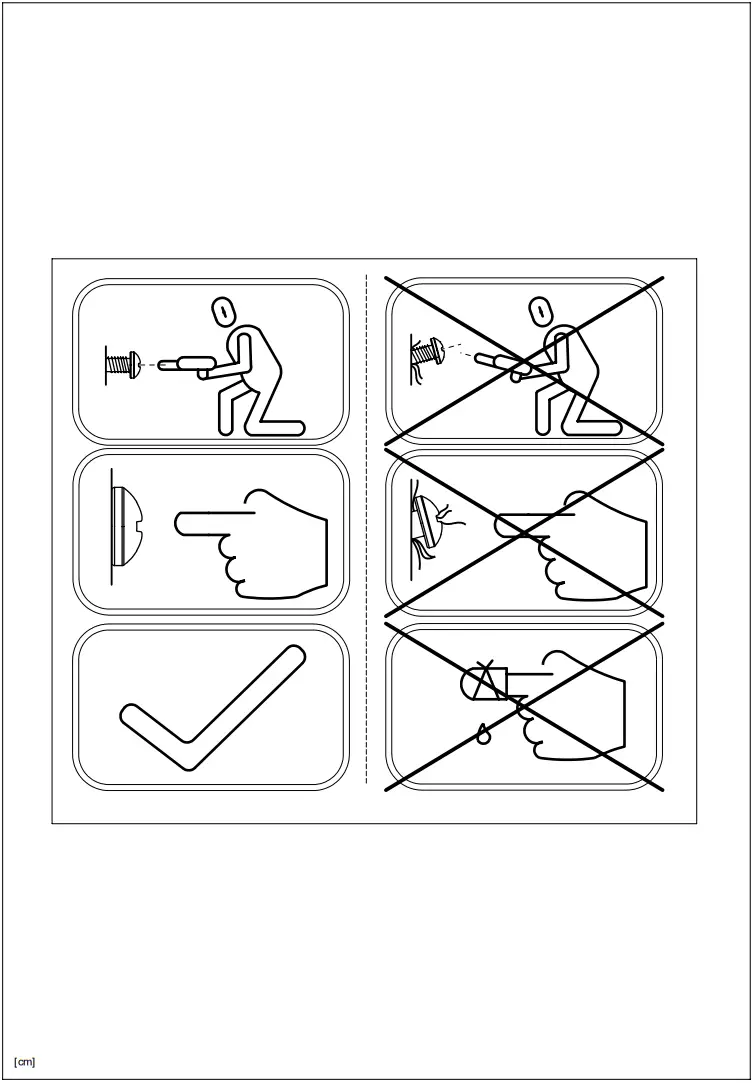 [cm]