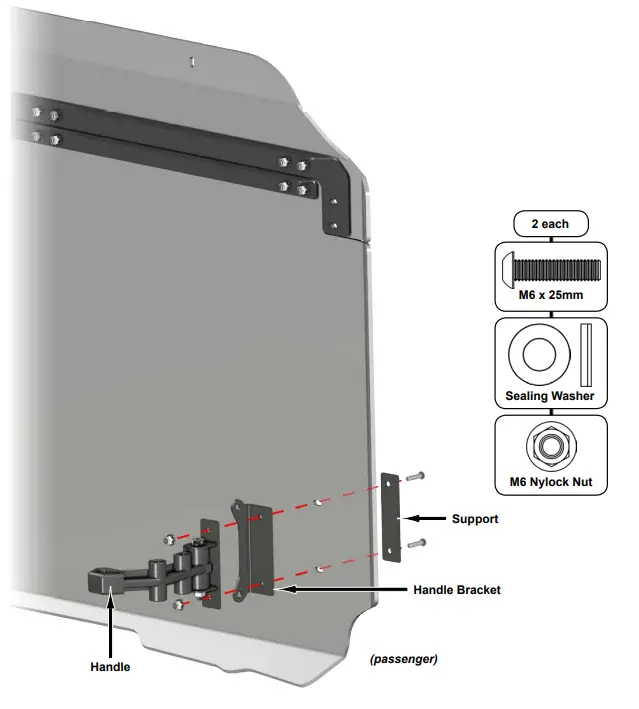 2 each

M6 x 25mm

Sealing Washer

M6 Nylock Nut

Support

Handle Bracket

Handle

(passenger)