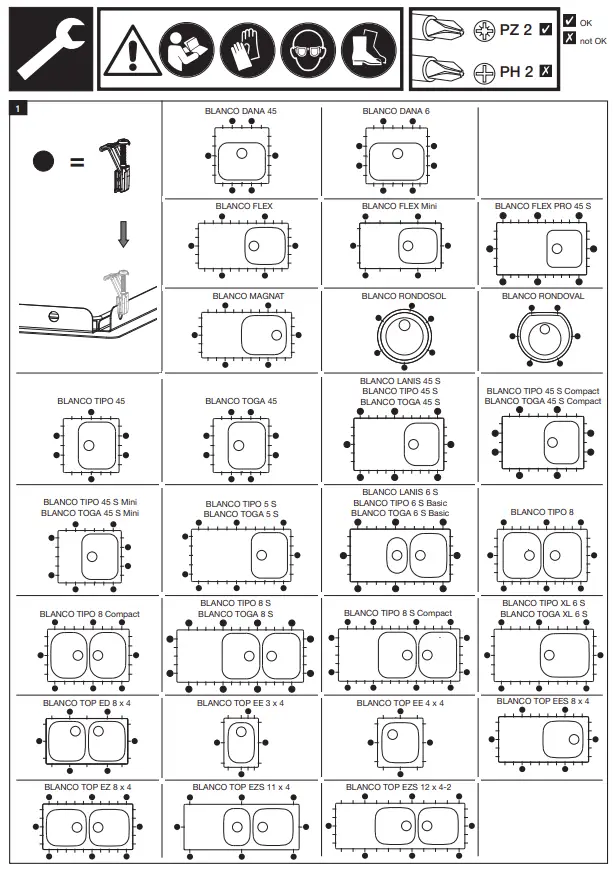 PZ 2
PH 2
OK
not OK

1

=

BLANCO DANA 45
BLANCO DANA 6

BLANCO FLEX
BLANCO FLEX Mini
BLANCO FLEX PRO 45 S

BLANCO MAGNAT
BLANCO RONDOSOL
BLANCO RONDOVAL

BLANCO TIPO 45
BLANCO TOGA 45
BLANCO LANIS 45 S
BLANCO TIPO 45 S
BLANCO TOGA 45 S
BLANCO TIPO 45 S Compact
BLANCO TOGA 45 S Compact

BLANCO TIPO 45 S Mini
BLANCO TOGA 45 S Mini
BLANCO TIPO 5 S
BLANCO TOGA 5 S
BLANCO LANIS 6 S
BLANCO TIPO 6 S Basic
BLANCO TOGA 6 S Basic
BLANCO TIPO 8

BLANCO TIPO 8 Compact
BLANCO TIPO 8 S
BLANCO TOGA 8 S
BLANCO TIPO 8 S Compact
BLANCO TIPO XL 6 S
BLANCO TOGA XL 6 S

BLANCO TOP ED 8 x 4
BLANCO TOP EE 3 x 4
BLANCO TOP EE 4 x 4
BLANCO TOP EES 8 x 4

BLANCO TOP EZ 8 x 4
BLANCO TOP EZS 11 x 4
BLANCO TOP EZS 12 x 4-2