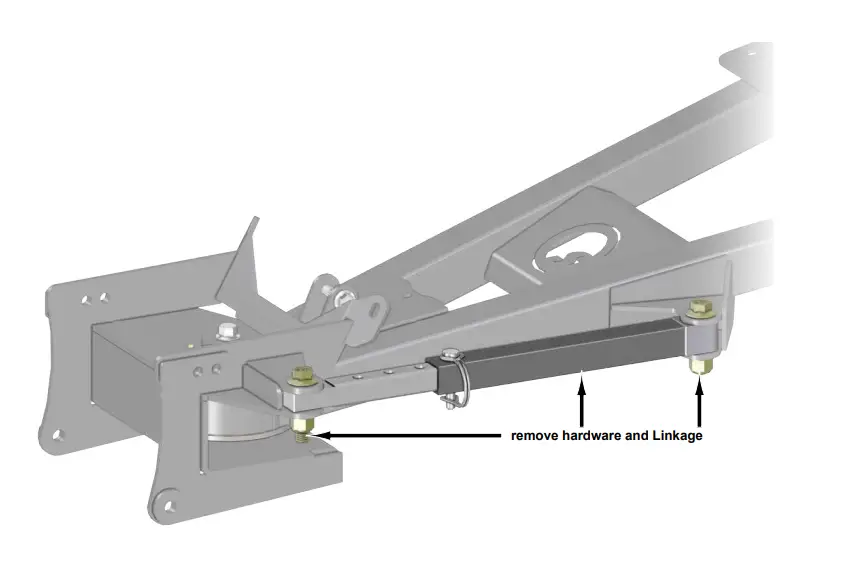 remove hardware and Linkage