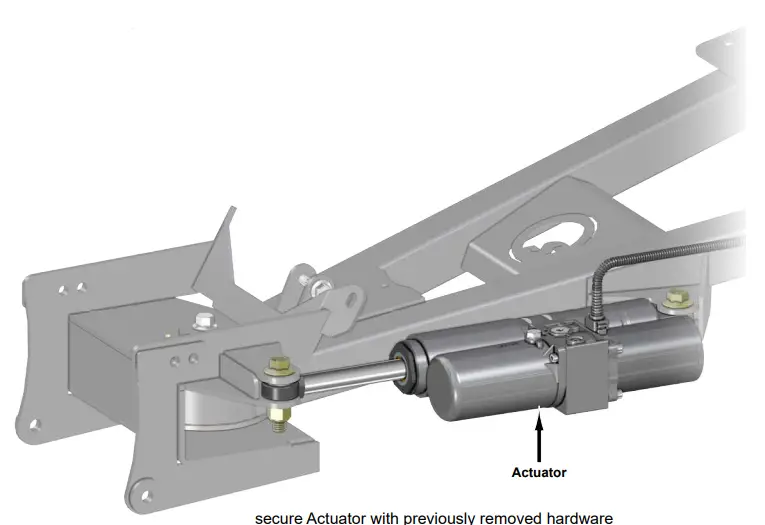 Actuator

secure Actuator with previously removed hardware