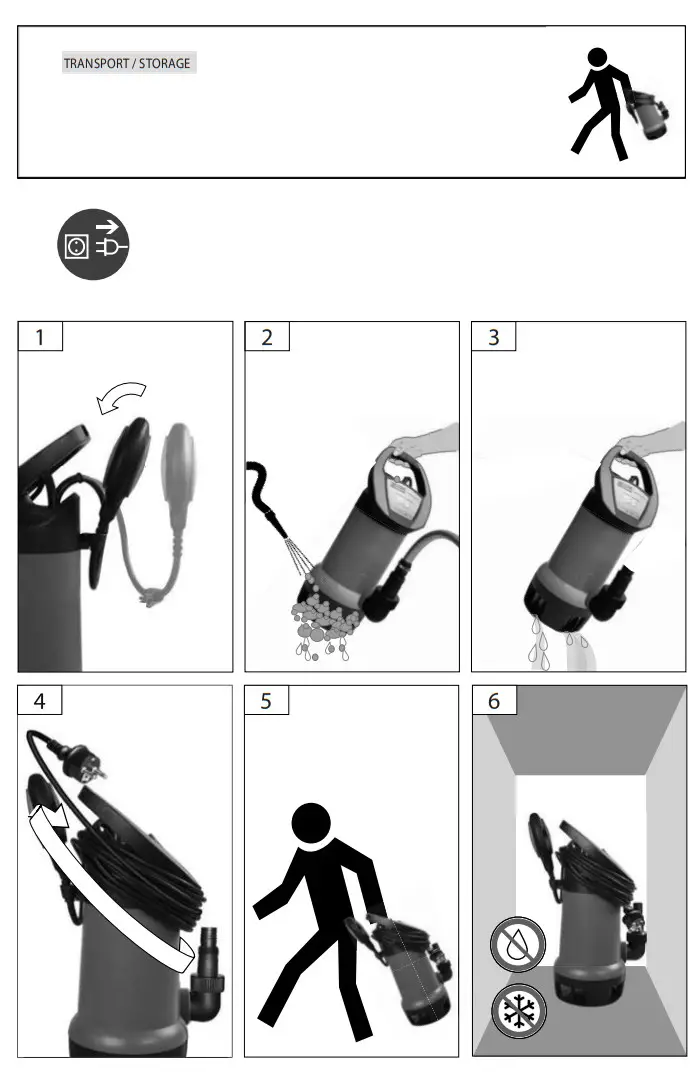 TRANSPORT / STORAGE

1

2

3

4

5

6