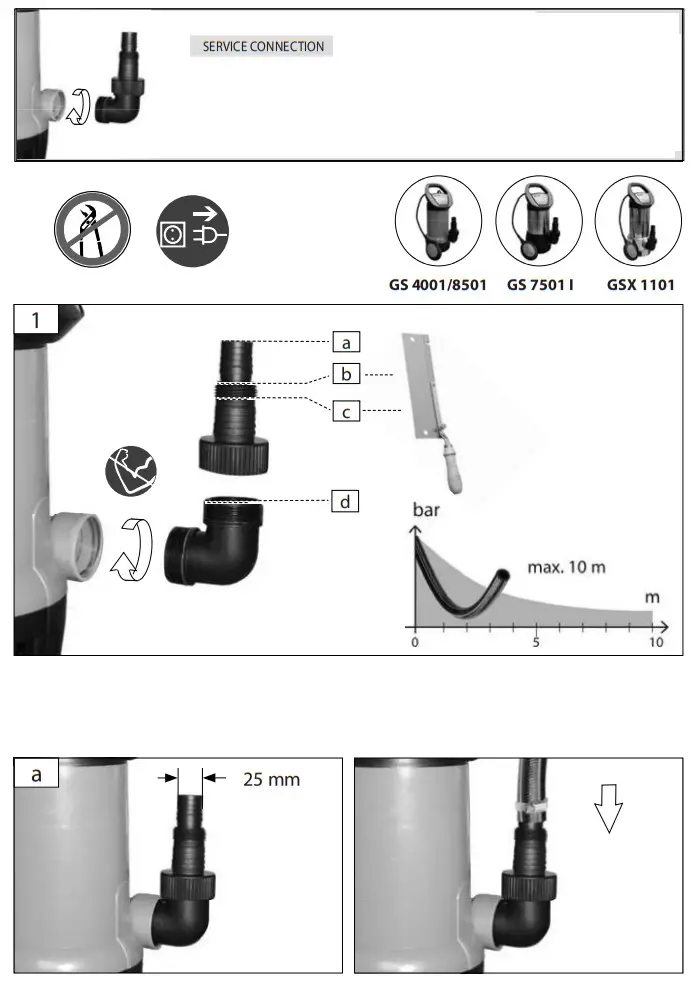 SERVICE CONNECTION

GS 4001/8501 GS 7501 I GSX 1101

1

a
b
c
d

bar
max. 10 m
m
0
5
10

a
25 mm