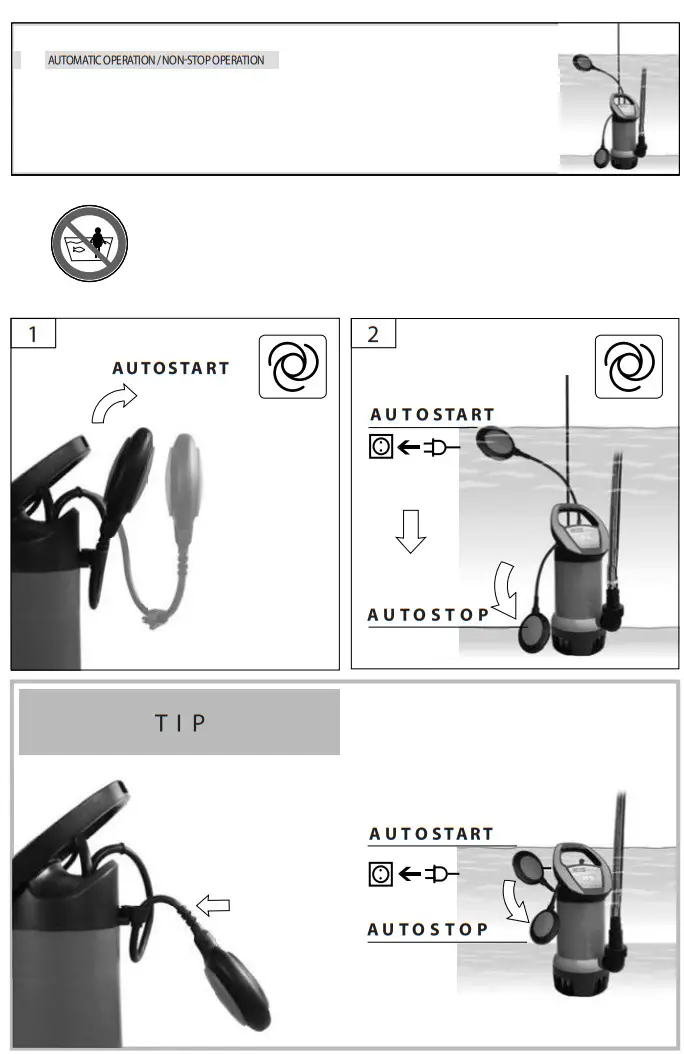 AUTOMATIC OPERATION / NON-STOP OPERATION

1

AUTOSTART

2

AUTOSTART

AUTOSTOP

TIP

AUTOSTART

AUTOSTOP