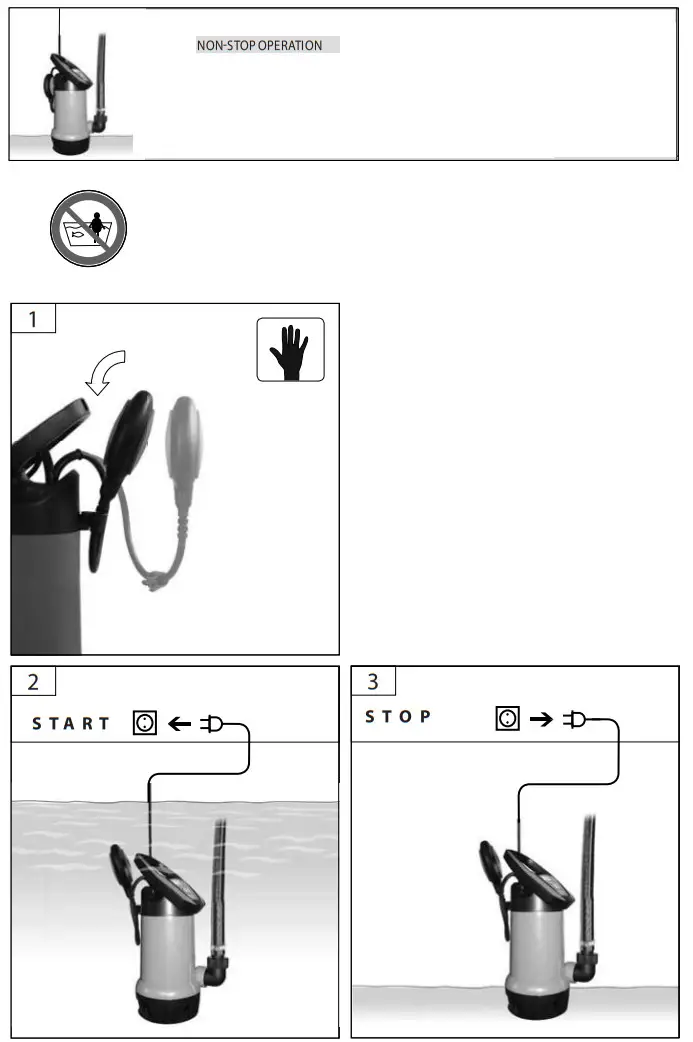 NON-STOP OPERATION

1

2

START

3

STOP