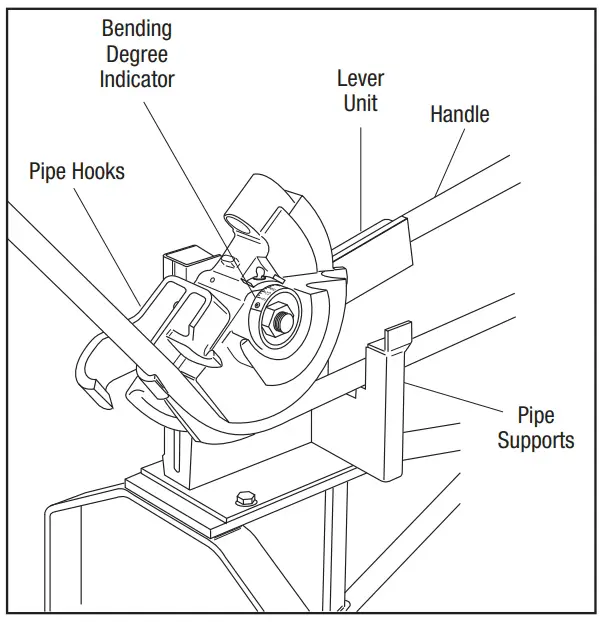 Bending Degree Indicator

Lever Unit

Handle

Pipe Hooks

Pipe Supports