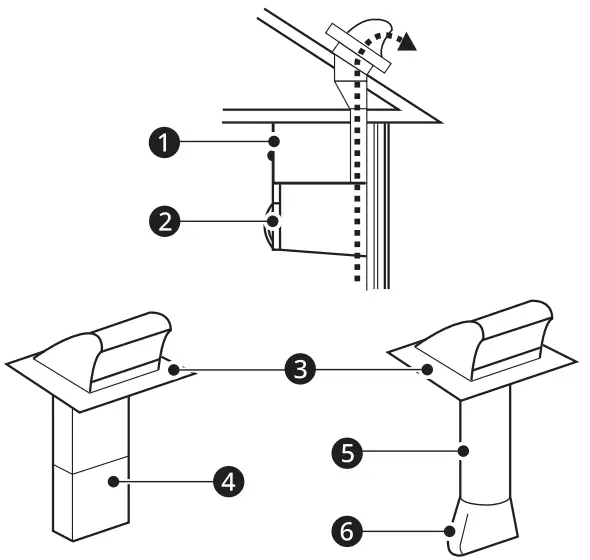 1
2
3
4
5
6