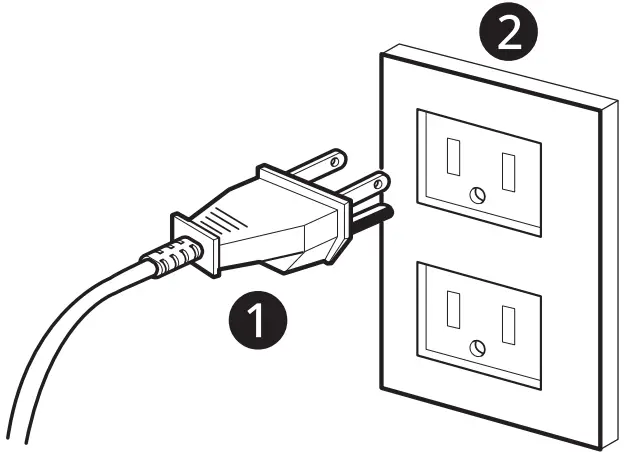 2

1