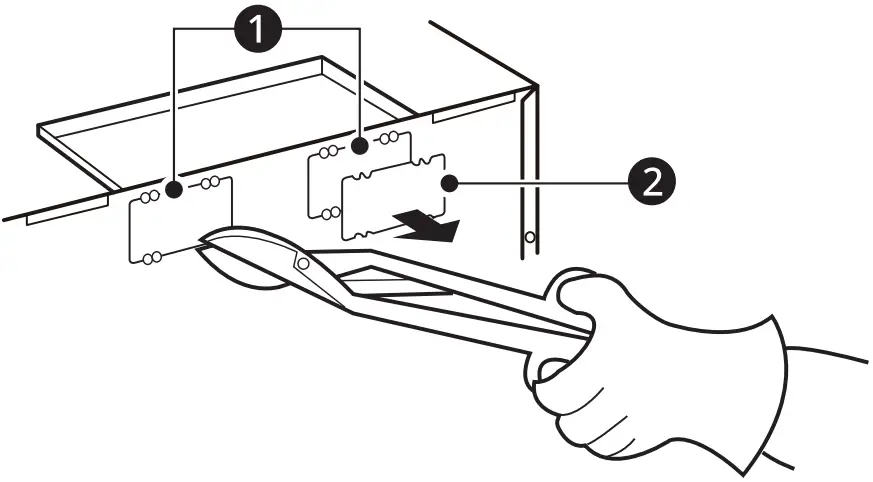 1
2