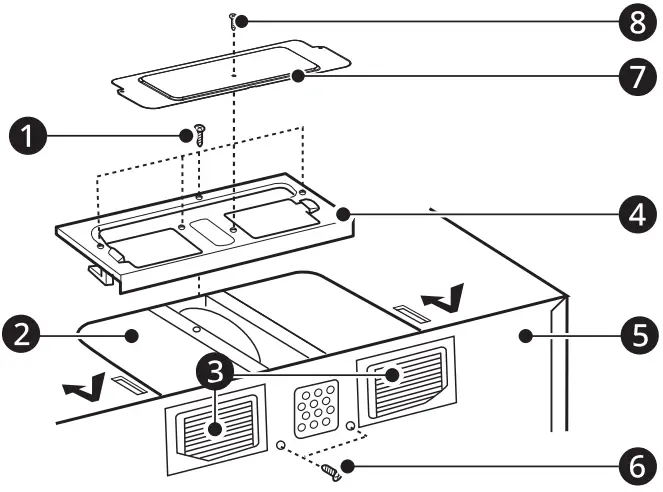 8
7
1
4
2
5
3
6