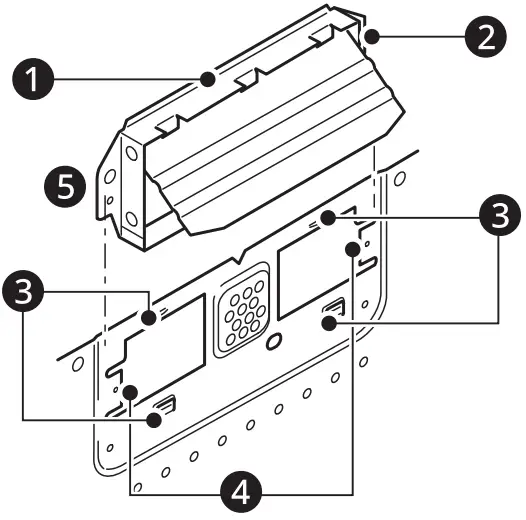 1
2
5
3
3
4