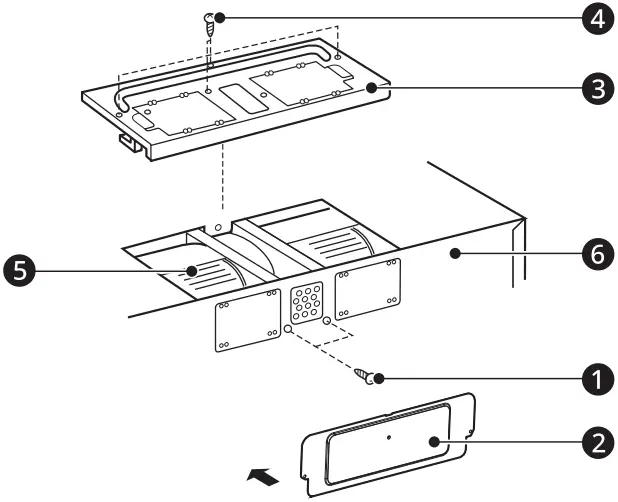 4
3
5
6
1
2