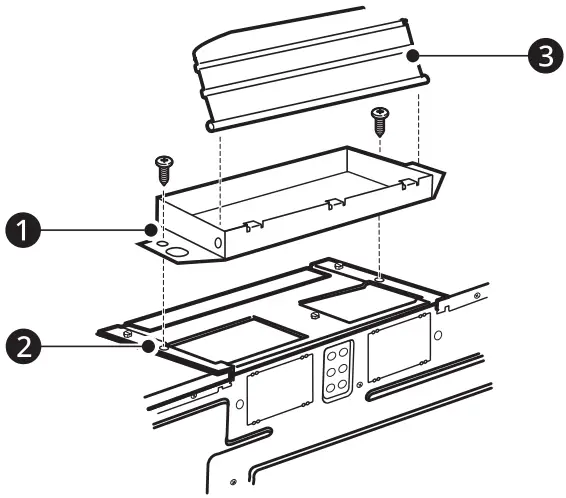 3
1
2