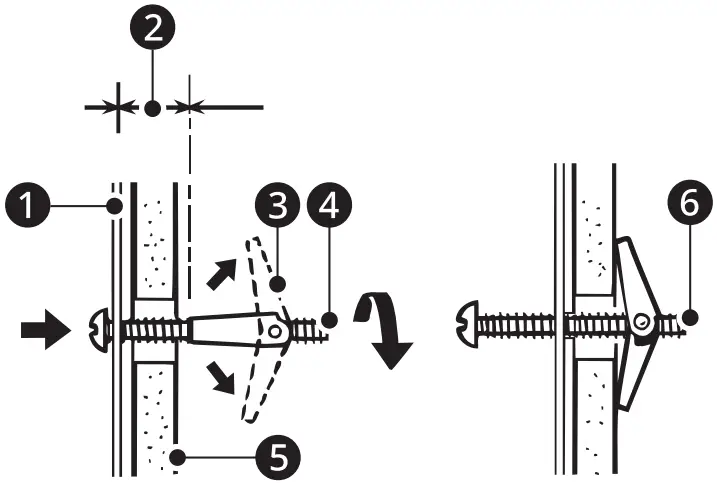 2
1
3
4
5
6