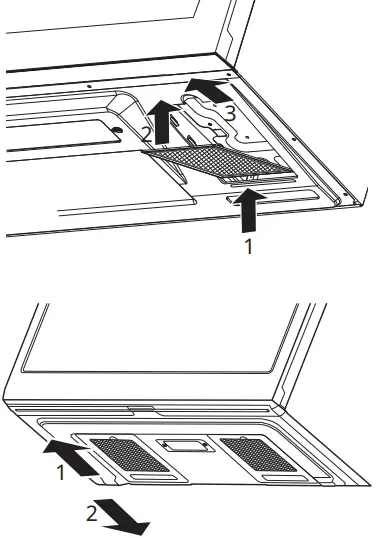 3
2
1

1
2