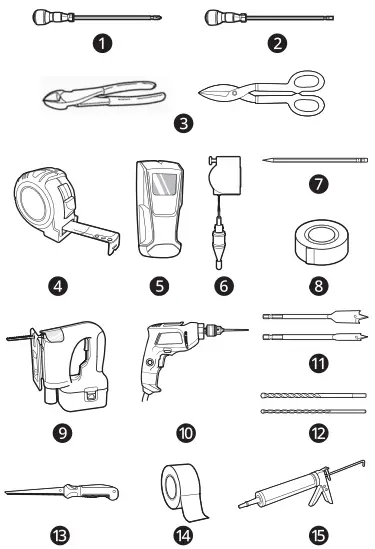 1
2
3
4
5
6
7
8
9
10
11
12
13
14
15